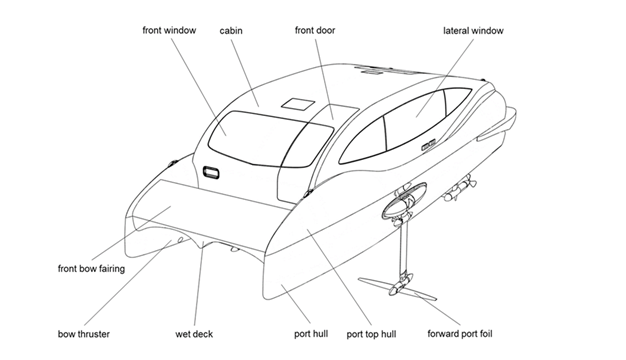 front window
cabin
front door
lateral window
front bow fairing
bow thruster
wet deck
port hull
port top hull
forward port foil